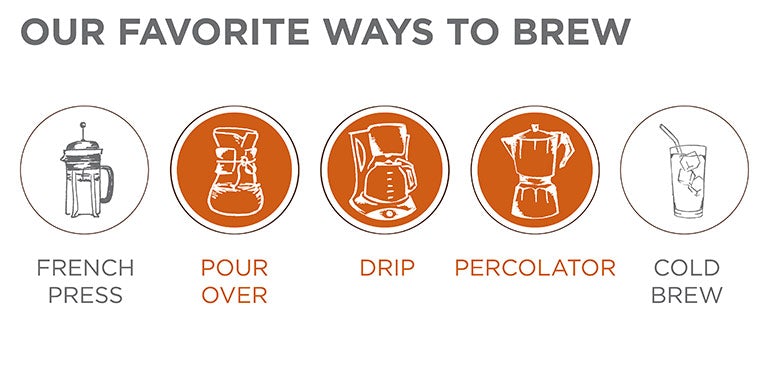 OUR FAVORITE WAYS TO BREW

FRENCH PRESS

POUR OVER

DRIP

PERCOLATOR

COLD BREW