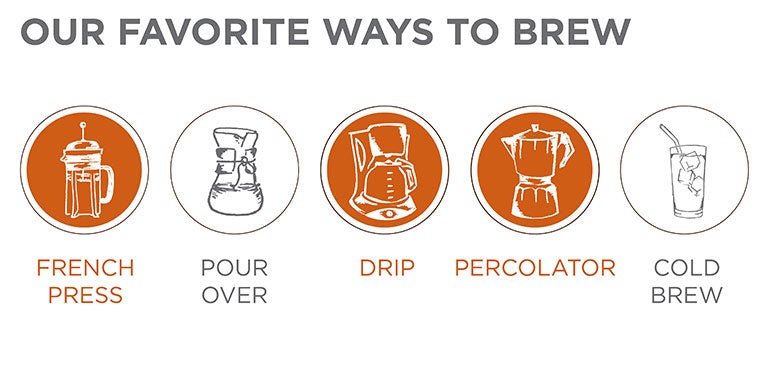 OUR FAVORITE WAYS TO BREW

FRENCH PRESS

POUR OVER

DRIP

PERCOLATOR

COLD BREW