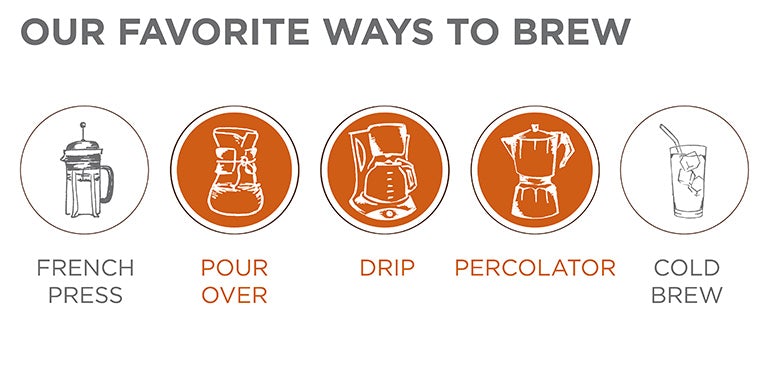 OUR FAVORITE WAYS TO BREW

FRENCH PRESS

POUR OVER

DRIP

PERCOLATOR

COLD BREW